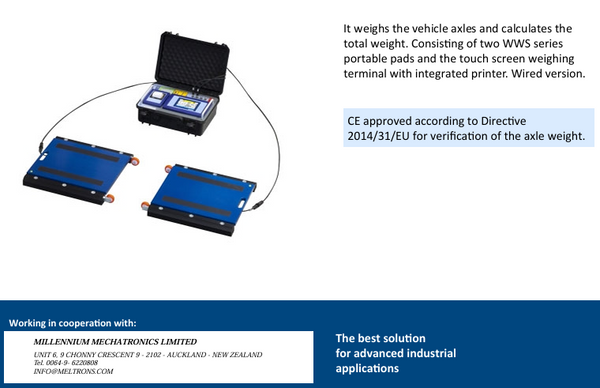 It weighs the vehicle axles and calculates the total weight. Consisting of two WWS series portable pads and the touch screen weighing terminal with integrated printer. Wired version.

CE approved according to Directive 2014/31/EU for verification of the axle weight.

Working in cooperation with:

MILLENNIUM MECHATRONICS LIMITED
UNIT 6, 9 CHONNY CRESCENT 9 - 2102 - AUCKLAND - NEW ZEALAND
Tel. 0064-9- 6220808
INFO@MELTRONS.COM

The best solution for advanced industrial applications